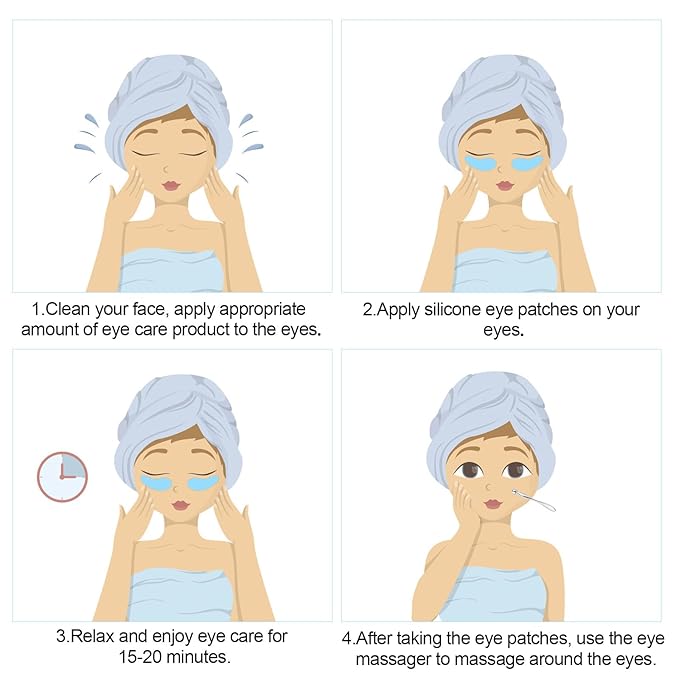 1.Clean your face, apply appropriate amount of eye care product to the eyes.

2.Apply silicone eye patches on your eyes.

3.Relax and enjoy eye care for 15-20 minutes.

4.After taking the eye patches, use the eye massager to massage around the eyes.