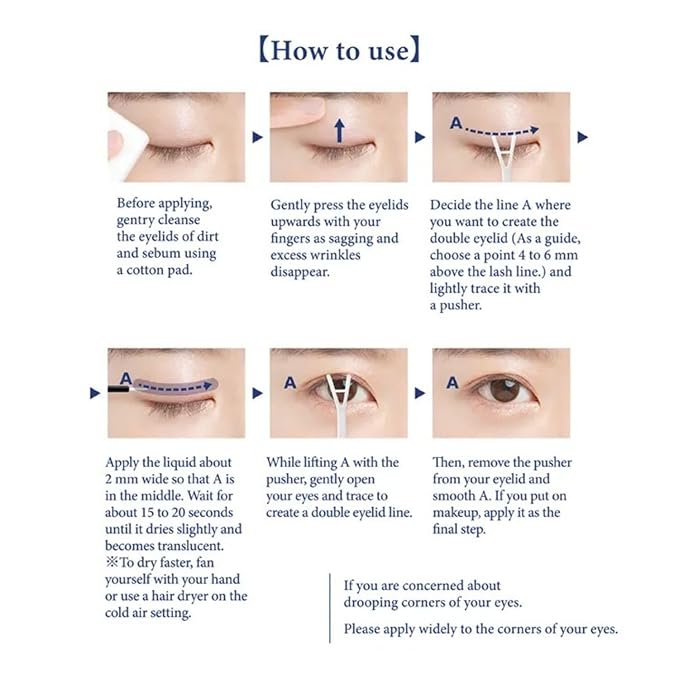 【How to use】

Before applying, gentry cleanse the eyelids of dirt and sebum using a cotton pad.

Gently press the eyelids upwards with your fingers as sagging and excess wrinkles disappear.

A

Decide the line A where you want to create the double eyelid (As a guide, choose a point 4 to 6 mm above the lash line.) and lightly trace it with a pusher.

A

Apply the liquid about 2 mm wide so that A is in the middle. Wait for about 15 to 20 seconds until it dries slightly and becomes translucent. ※To dry faster, fan yourself with your hand or use a hair dryer on the cold air setting.

A

While lifting A with the pusher, gently open your eyes and trace to create a double eyelid line.

A

Then, remove the pusher from your eyelid and smooth A. If you put on makeup, apply it as the final step.

If you are concerned about drooping corners of your eyes.

Please apply widely to the corners of your eyes.