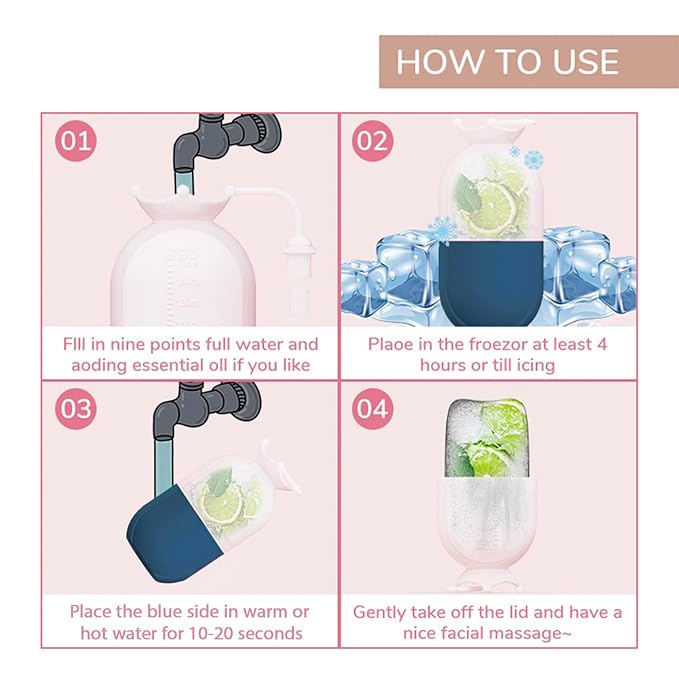 HOW TO USE

01

FIll in nine points full water and aoding essential oll if you like

02

Plaoe in the froezor at least 4 hours or till icing

03

Place the blue side in warm or hot water for 10-20 seconds

04

Gently take off the lid and have a nice facial massage~