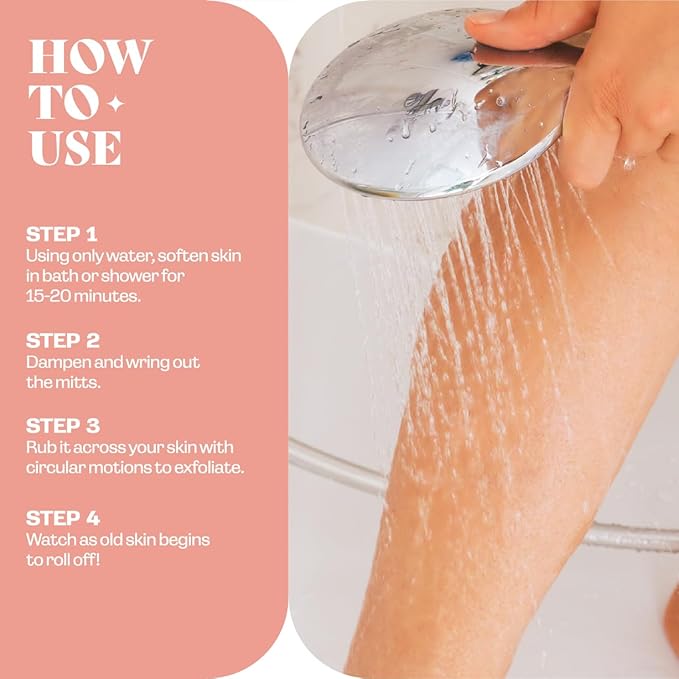 HOW TO USE

STEP 1
Using only water, soften skin in bath or shower for 15-20 minutes.

STEP 2
Dampen and wring out the mitts.

STEP 3
Rub it across your skin with circular motions to exfoliate.

STEP 4
Watch as old skin begins to roll off!