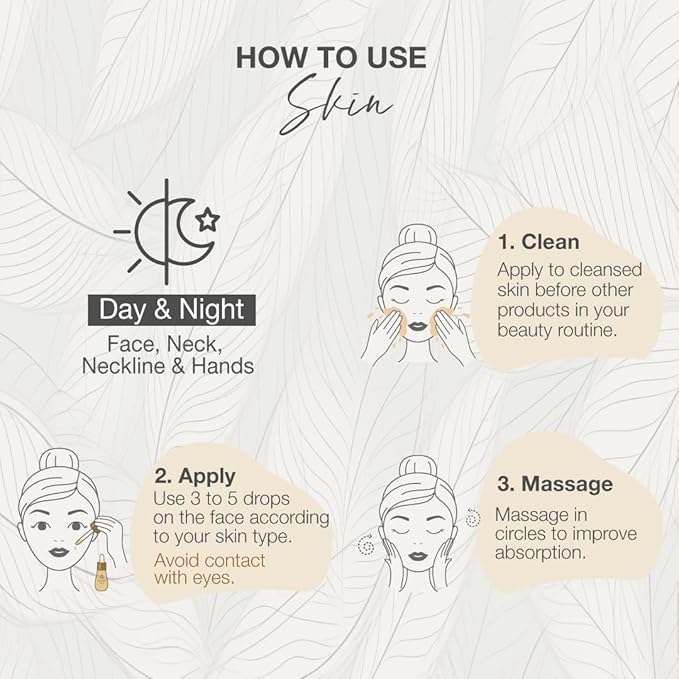 HOW TO USE
Skin

Day & Night
Face, Neck, Neckline & Hands

1. Clean
Apply to cleansed skin before other products in your beauty routine.

2. Apply
Use 3 to 5 drops on the face according to your skin type.
Avoid contact with eyes.

3. Massage
Massage in circles to improve absorption.