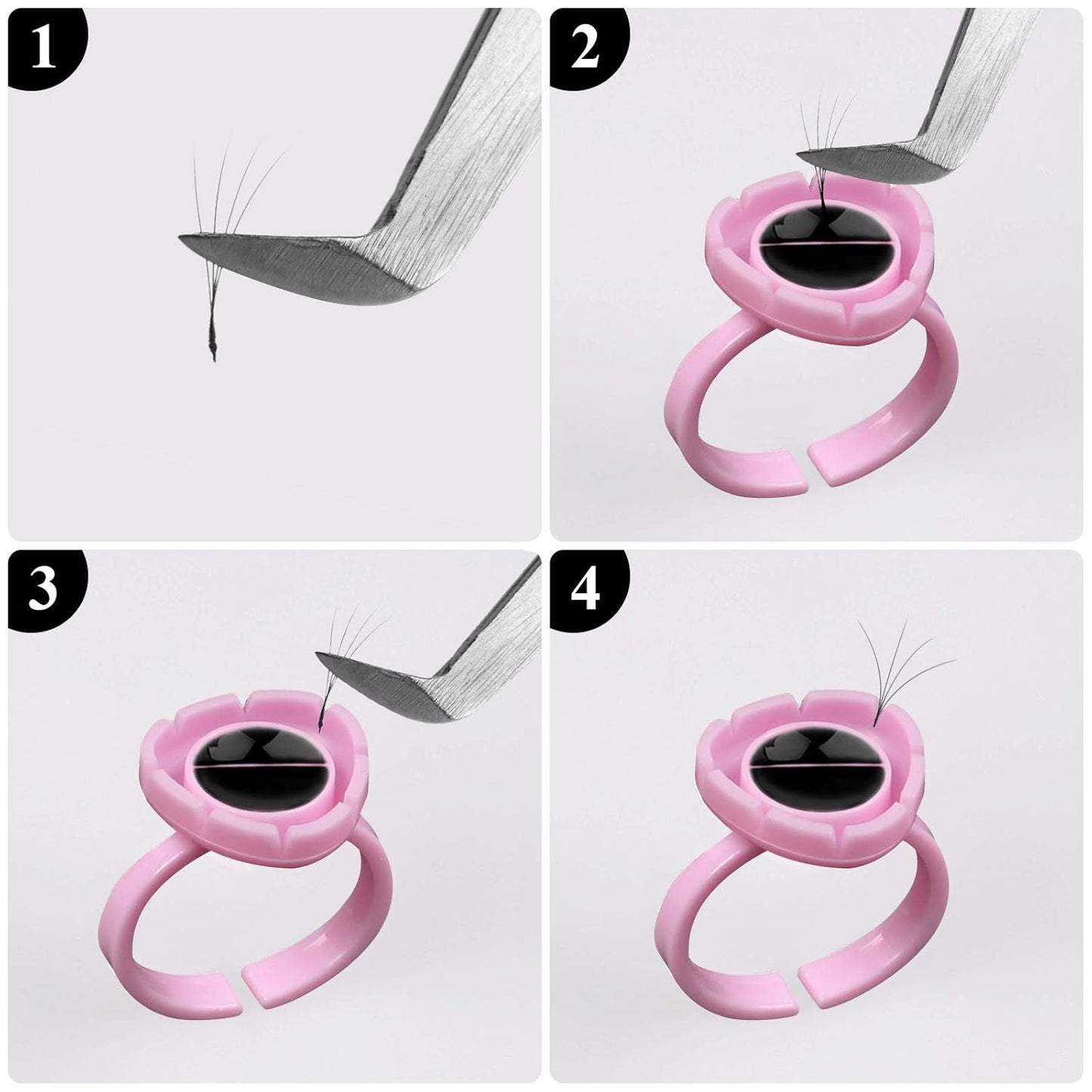 1

2

3

4