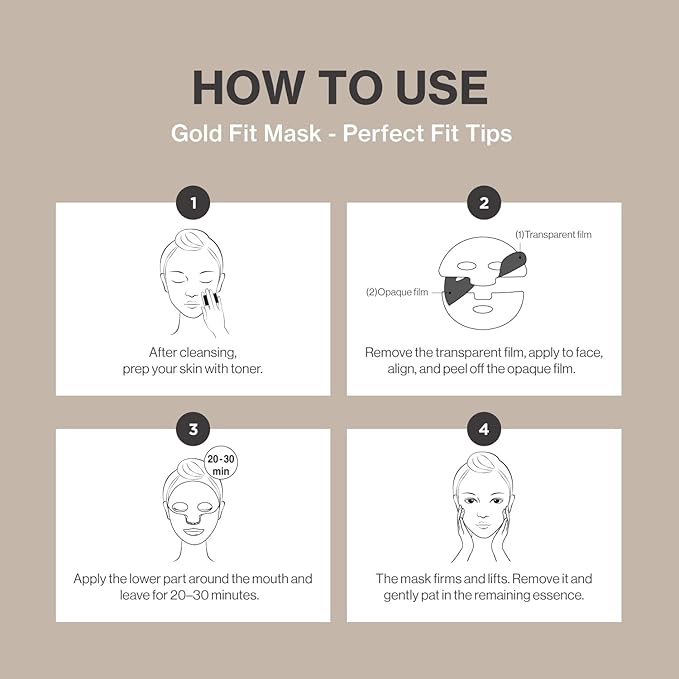 HOW TO USE
Gold Fit Mask - Perfect Fit Tips

1

After cleansing, prep your skin with toner.

2

(1)Transparent film
(2)Opaque film

Remove the transparent film, apply to face, align, and peel off the opaque film.

3

20-30 min

Apply the lower part around the mouth and leave for 20–30 minutes.

4

The mask firms and lifts. Remove it and gently pat in the remaining essence.