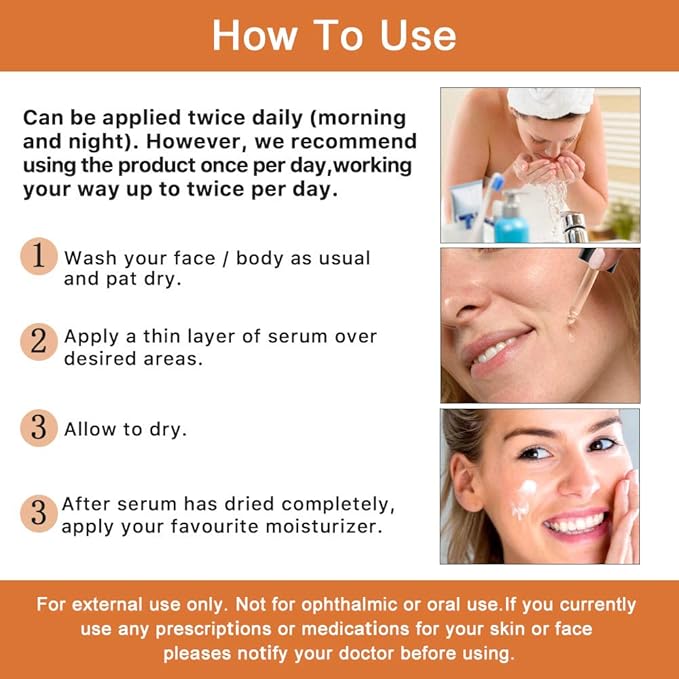 How To Use

Can be applied twice daily (morning and night). However, we recommend using the product once per day,working your way up to twice per day.

1 Wash your face / body as usual and pat dry.

2 Apply a thin layer of serum over desired areas.

3 Allow to dry.

3 After serum has dried completely, apply your favourite moisturizer.

For external use only. Not for ophthalmic or oral use.If you currently use any prescriptions or medications for your skin or face pleases notify your doctor before using.