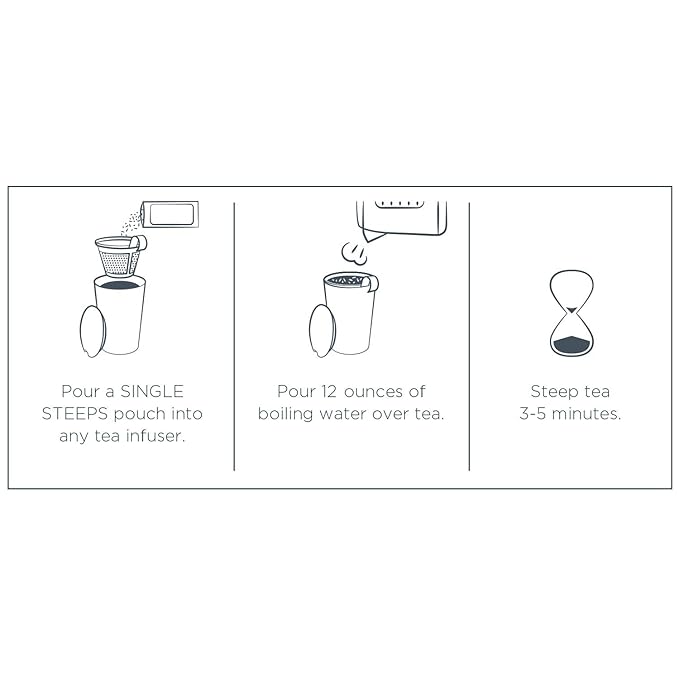 Pour a SINGLE STEEPS pouch into any tea infuser.

Pour 12 ounces of boiling water over tea.

Steep tea 3-5 minutes.