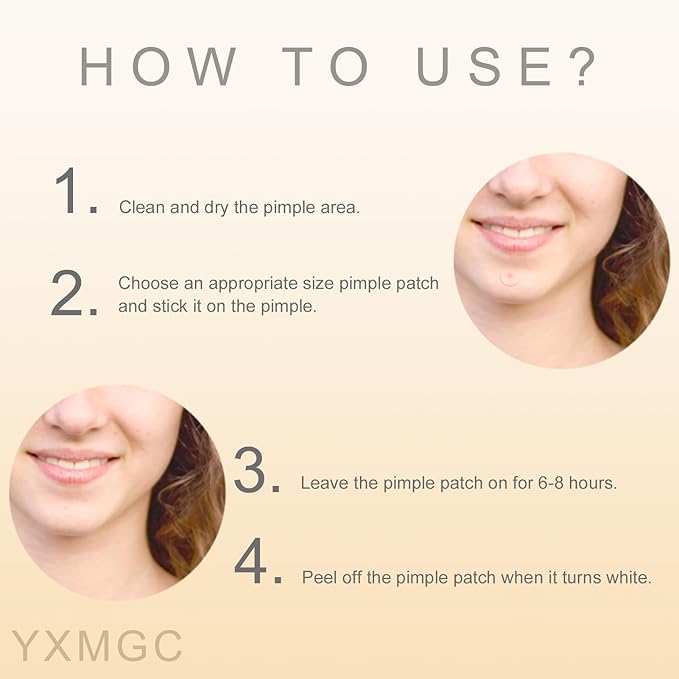 HOW TO USE?

1. Clean and dry the pimple area.

2. Choose an appropriate size pimple patch and stick it on the pimple.

3. Leave the pimple patch on for 6-8 hours.

4. Peel off the pimple patch when it turns white.

YXMGC