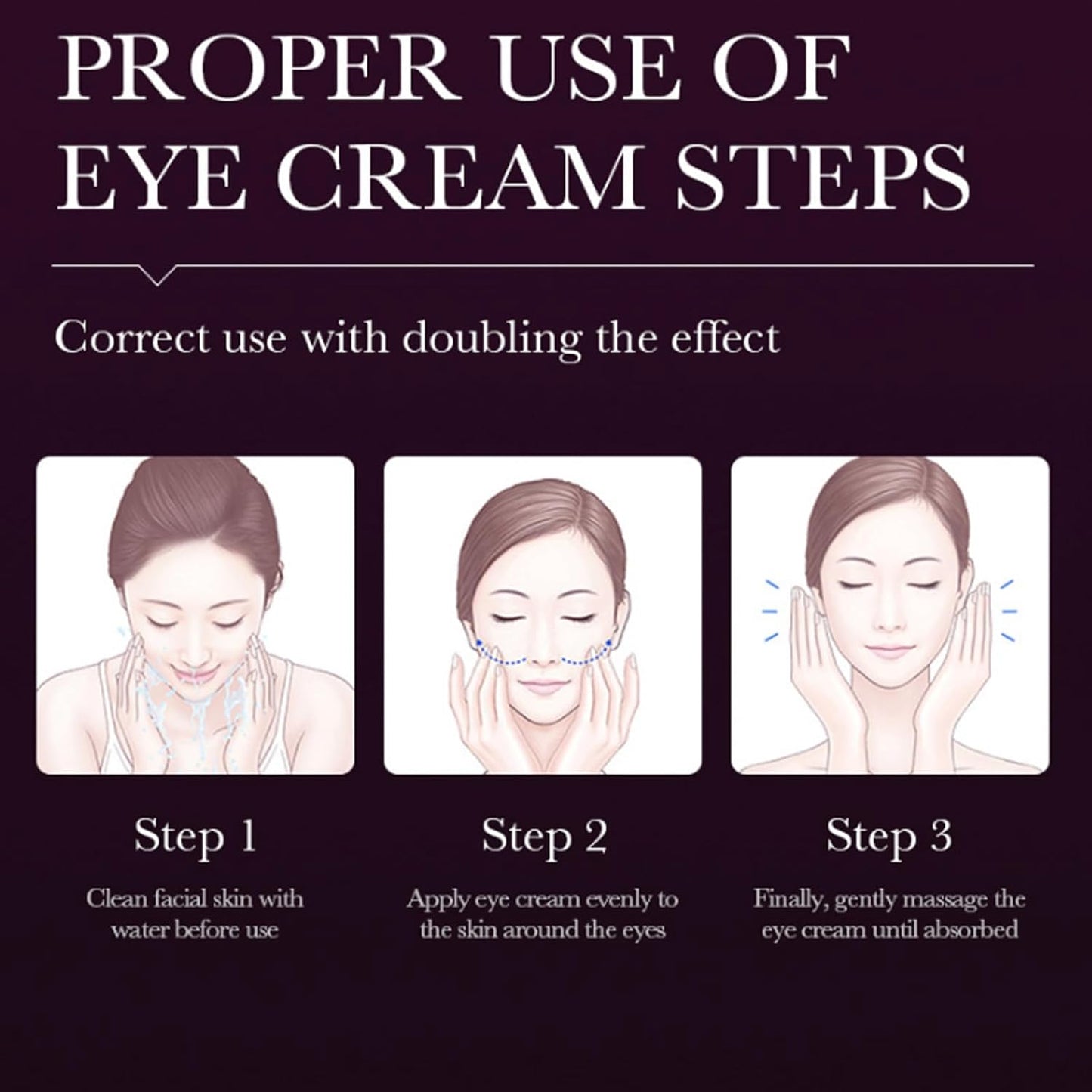 PROPER USE OF EYE CREAM STEPS

Correct use with doubling the effect

Step 1

Clean facial skin with water before use

Step 2

Apply eye cream evenly to the skin around the eyes

Step 3

Finally, gently massage the eye cream until absorbed