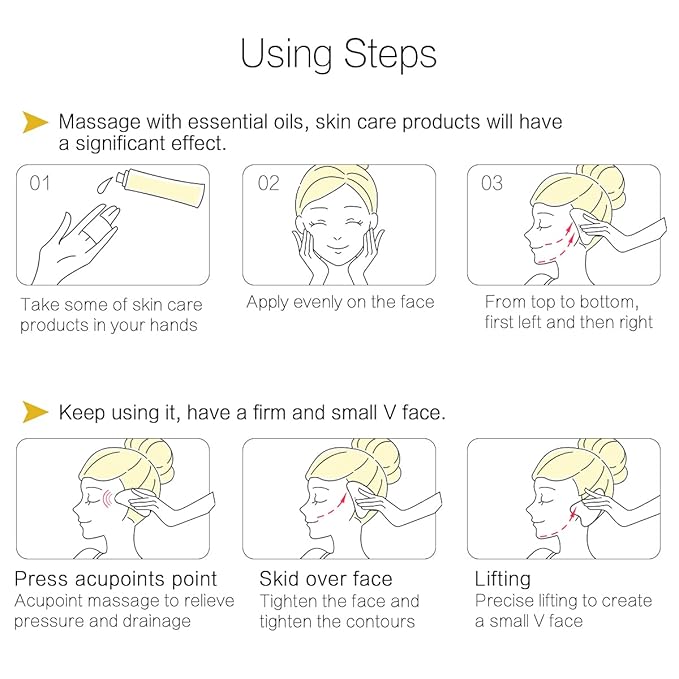 Using Steps

Massage with essential oils, skin care products will have a significant effect.

01

Take some of skin care products in your hands

02

Apply evenly on the face

03

From top to bottom, first left and then right

Keep using it, have a firm and small V face.

Press acupoints point
Acupoint massage to relieve pressure and drainage

Skid over face
Tighten the face and tighten the contours

Lifting
Precise lifting to create a small V face