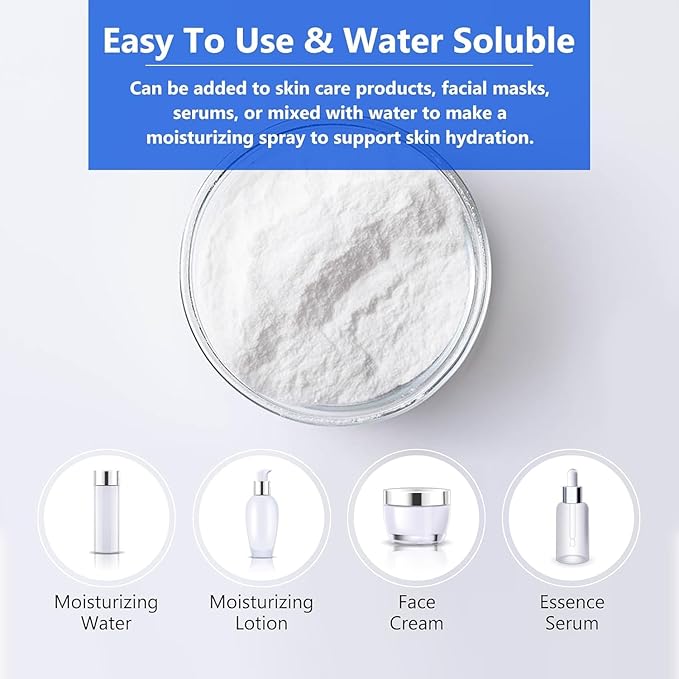 Easy To Use & Water Soluble

Can be added to skin care products, facial masks, serums, or mixed with water to make a moisturizing spray to support skin hydration.

Moisturizing Water

Moisturizing Lotion

Face Cream

Essence Serum