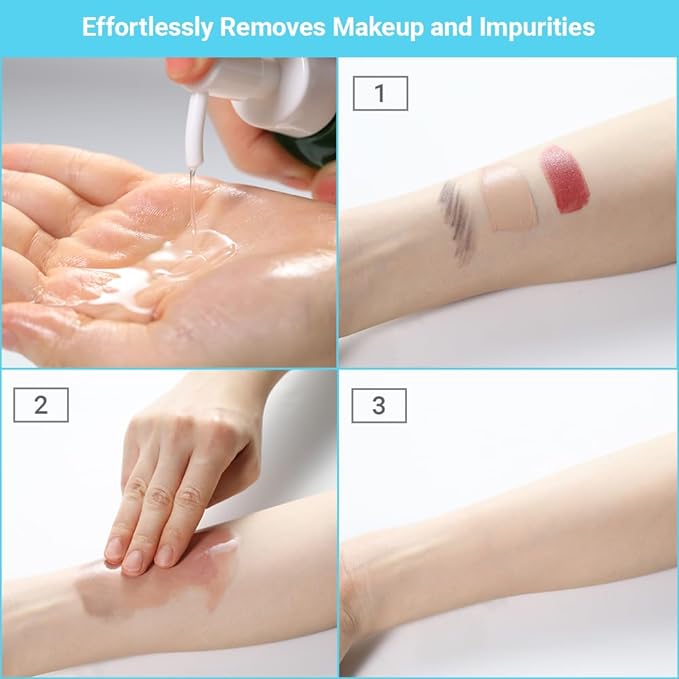 Effortlessly Removes Makeup and Impurities

1

2

3