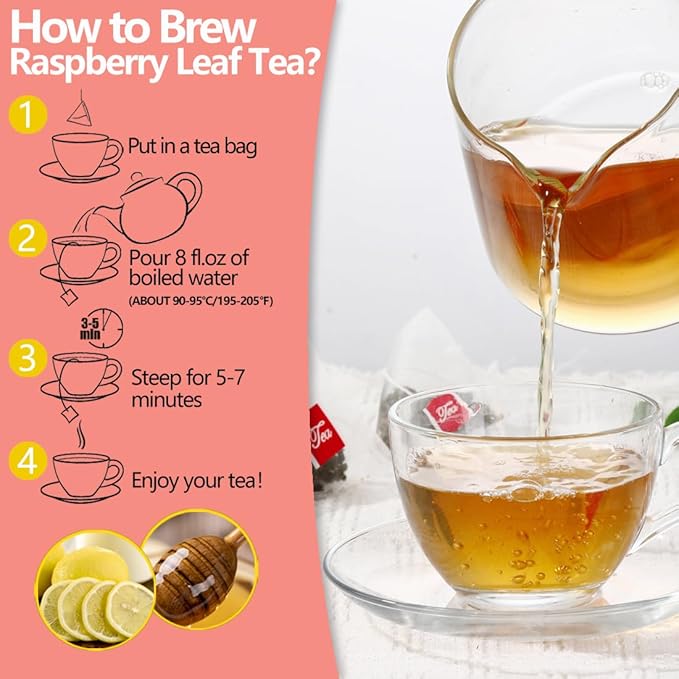 How to Brew Raspberry Leaf Tea?

1 Put in a tea bag

2 Pour 8 fl.oz of boiled water (ABOUT 90-95°C/195-205°F)

3-5 min

3 Steep for 5-7 minutes

4 Enjoy your tea!

Tea

Tea