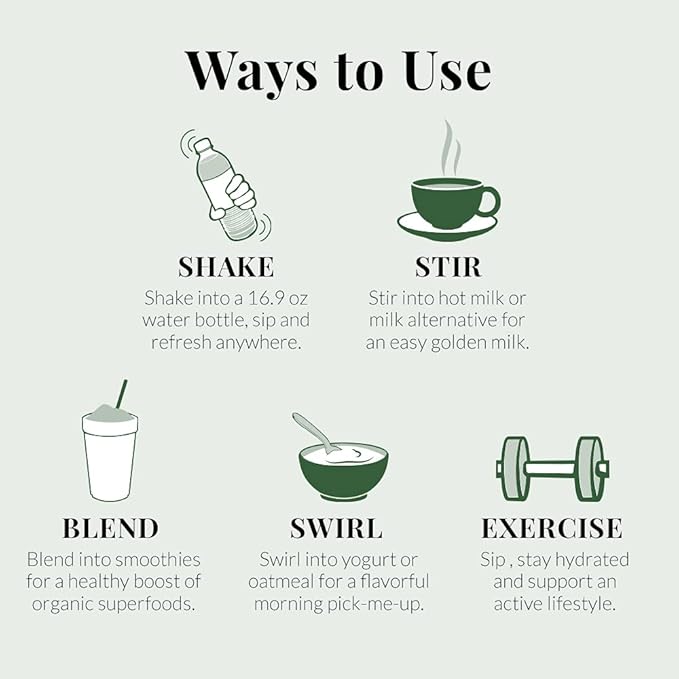 Ways to Use

SHAKE
Shake into a 16.9 oz water bottle, sip and refresh anywhere.

STIR
Stir into hot milk or milk alternative for an easy golden milk.

BLEND
Blend into smoothies for a healthy boost of organic superfoods.

SWIRL
Swirl into yogurt or oatmeal for a flavorful morning pick-me-up.

EXERCISE
Sip , stay hydrated and support an active lifestyle.