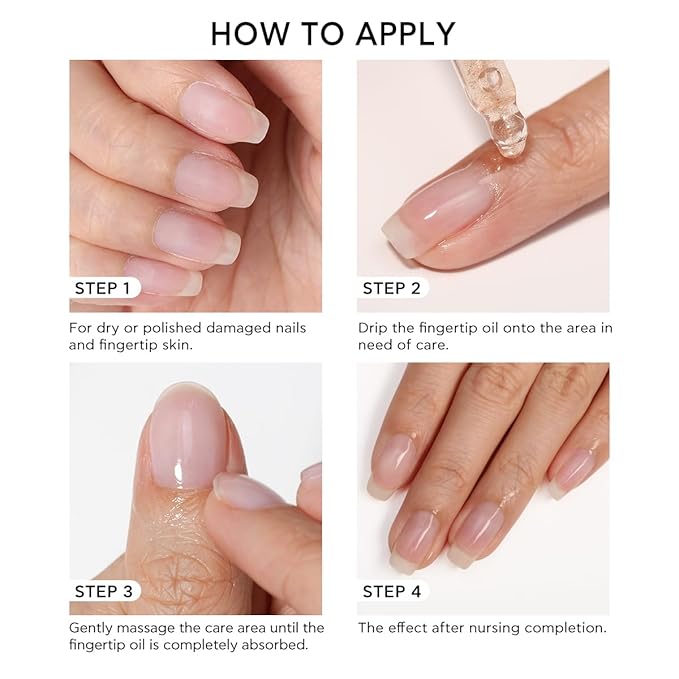 HOW TO APPLY

STEP 1

For dry or polished damaged nails and fingertip skin.

STEP 2

Drip the fingertip oil onto the area in need of care.

STEP 3

Gently massage the care area until the fingertip oil is completely absorbed.

STEP 4

The effect after nursing completion.