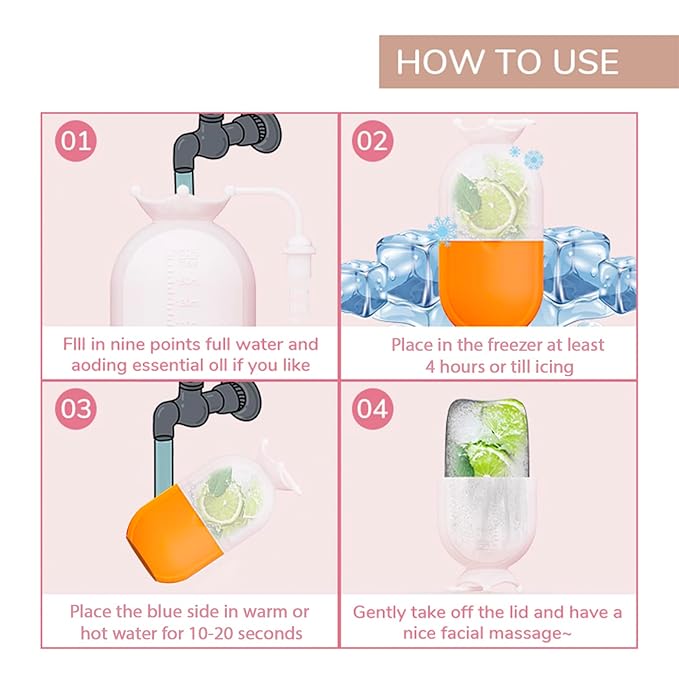 HOW TO USE

01

FIll in nine points full water and aoding essential oll if you like

02

Place in the freezer at least 4 hours or till icing

03

Place the blue side in warm or hot water for 10-20 seconds

04

Gently take off the lid and have a nice facial massage~