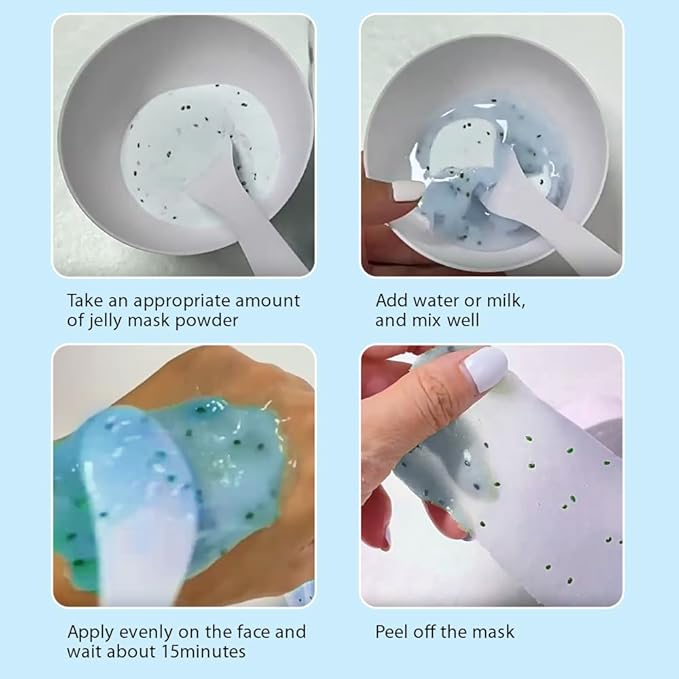 Take an appropriate amount of jelly mask powder

Add water or milk, and mix well

Apply evenly on the face and wait about 15minutes

Peel off the mask