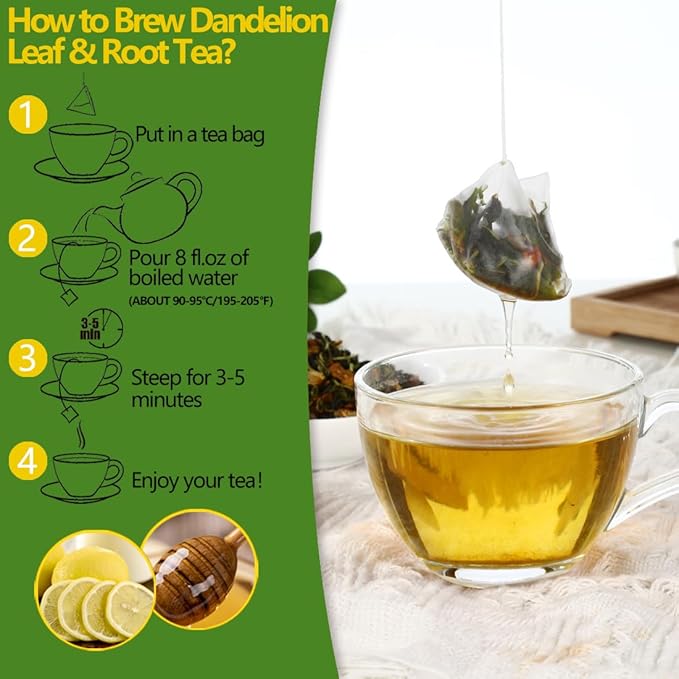 How to Brew Dandelion Leaf & Root Tea?

1

Put in a tea bag

2

Pour 8 fl.oz of boiled water

(ABOUT 90-95°C/195-205°F)

3-5 min

3

Steep for 3-5 minutes

4

Enjoy your tea!