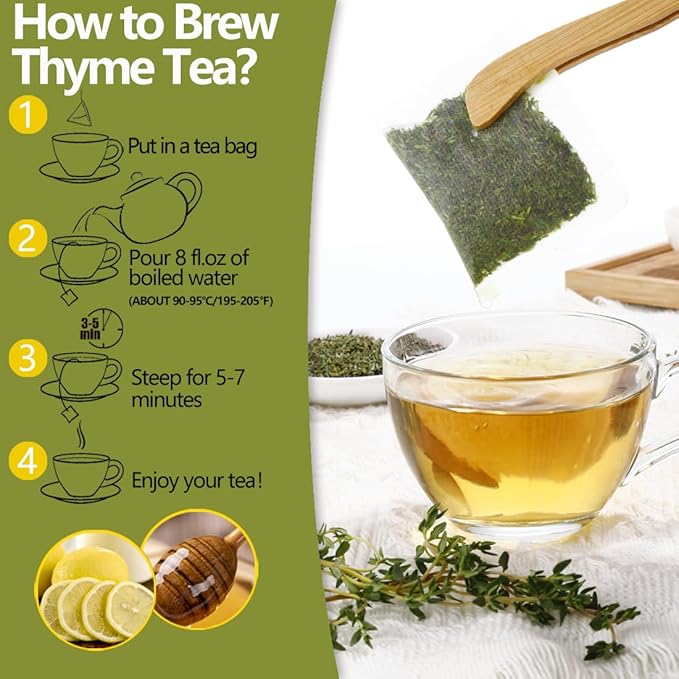 How to Brew Thyme Tea?

1
Put in a tea bag

2
Pour 8 fl.oz of boiled water
(ABOUT 90-95°C/195-205°F)

3-5 min

3
Steep for 5-7 minutes

4
Enjoy your tea!