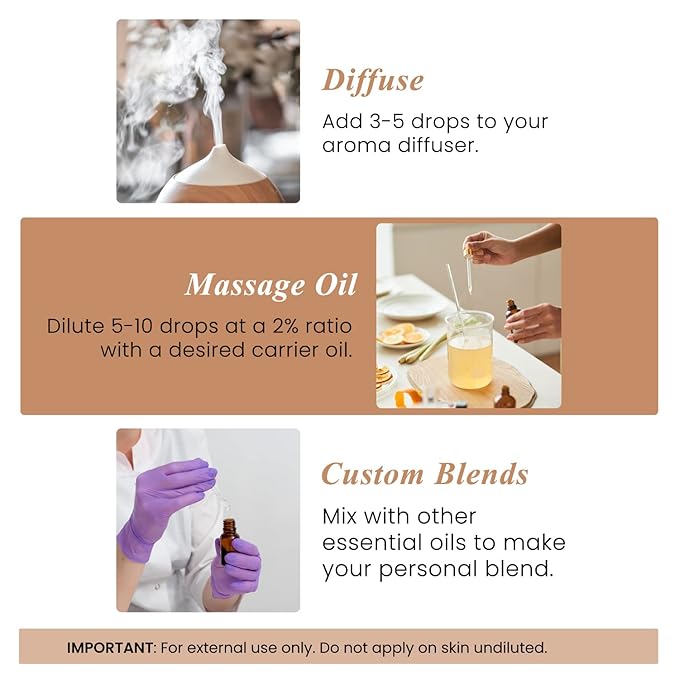 Diffuse

Add 3-5 drops to your aroma diffuser.

Massage Oil

Dilute 5-10 drops at a 2% ratio with a desired carrier oil.

Custom Blends

Mix with other essential oils to make your personal blend.

IMPORTANT: For external use only. Do not apply on skin undiluted.