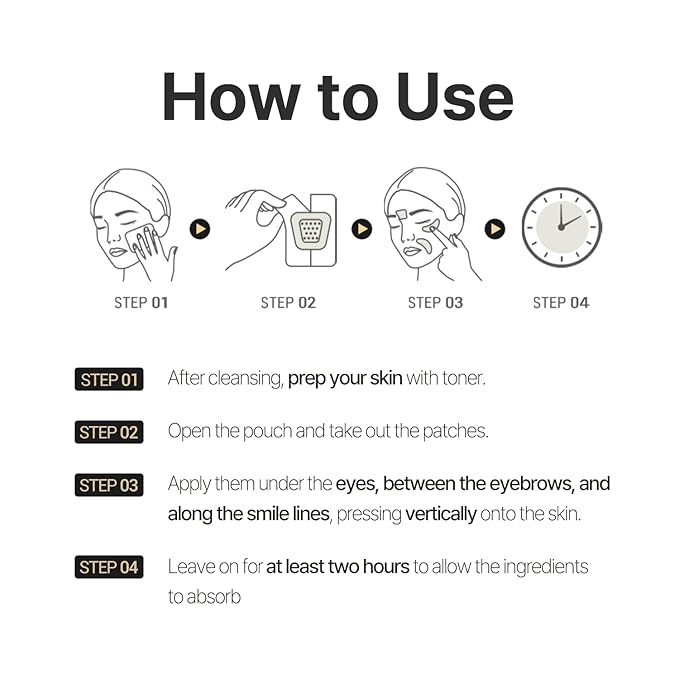 How to Use

STEP 01

STEP 02

STEP 03

STEP 04

STEP 01 After cleansing, prep your skin with toner.

STEP 02 Open the pouch and take out the patches.

STEP 03 Apply them under the eyes, between the eyebrows, and along the smile lines, pressing vertically onto the skin.

STEP 04 Leave on for at least two hours to allow the ingredients to absorb