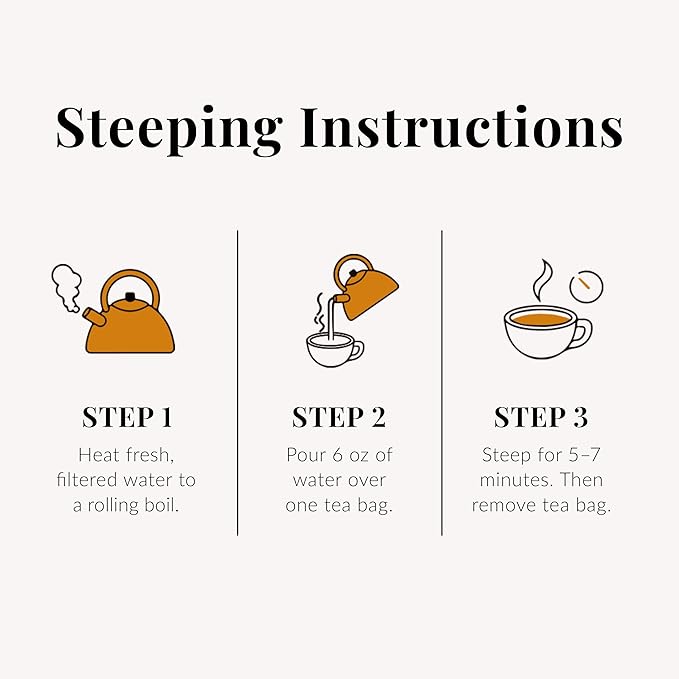 Steeping Instructions

STEP 1
Heat fresh, filtered water to a rolling boil.

STEP 2
Pour 6 oz of water over one tea bag.

STEP 3
Steep for 5–7 minutes. Then remove tea bag.