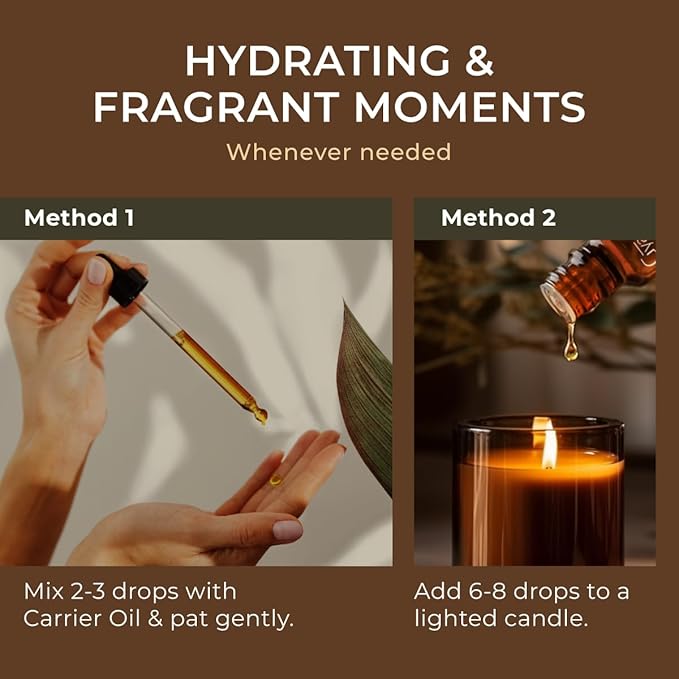 HYDRATING & FRAGRANT MOMENTS

Whenever needed

Method 1

Mix 2-3 drops with Carrier Oil & pat gently.

Method 2

Add 6-8 drops to a lighted candle.