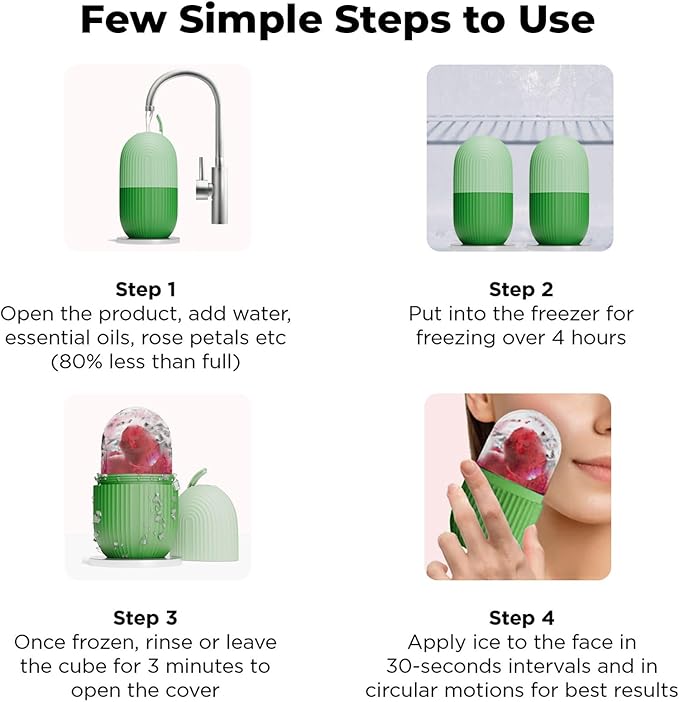 Few Simple Steps to Use

Step 1
Open the product, add water, essential oils, rose petals etc (80% less than full)

Step 2
Put into the freezer for freezing over 4 hours

Step 3
Once frozen, rinse or leave the cube for 3 minutes to open the cover

Step 4
Apply ice to the face in 30-seconds intervals and in circular motions for best results