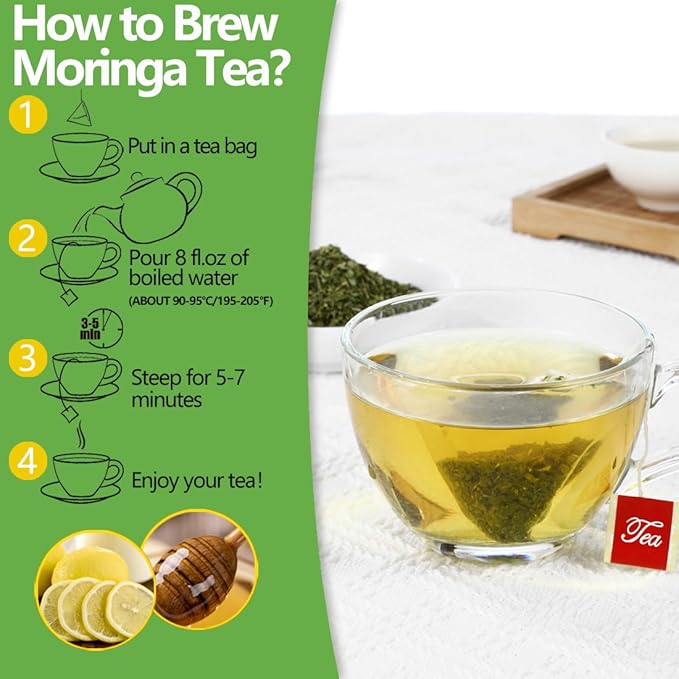 How to Brew Moringa Tea?

1

Put in a tea bag

2

Pour 8 fl.oz of boiled water

(ABOUT 90-95°C/195-205°F)

3-5 min

3

Steep for 5-7 minutes

4

Enjoy your tea!

Tea