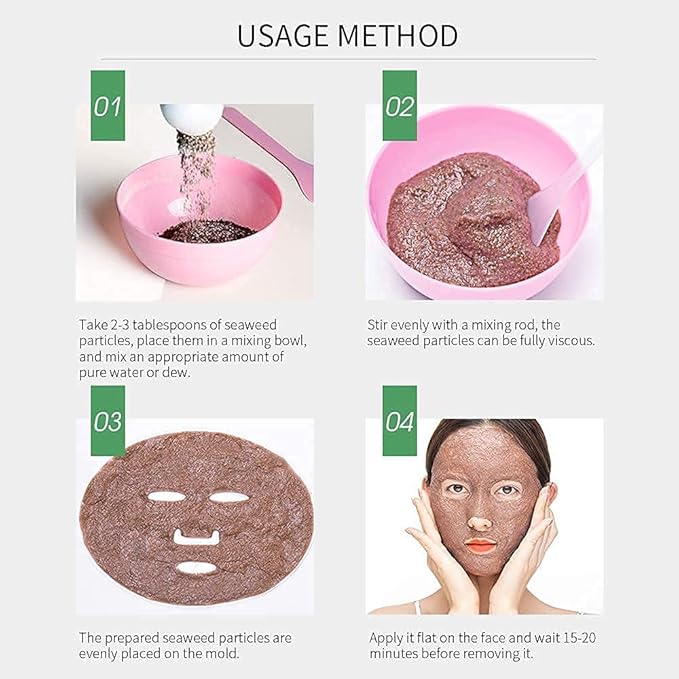 USAGE METHOD

01

Take 2-3 tablespoons of seaweed particles, place them in a mixing bowl, and mix an appropriate amount of pure water or dew.

02

Stir evenly with a mixing rod, the seaweed particles can be fully viscous.

03

The prepared seaweed particles are evenly placed on the mold.

04

Apply it flat on the face and wait 15-20 minutes before removing it.