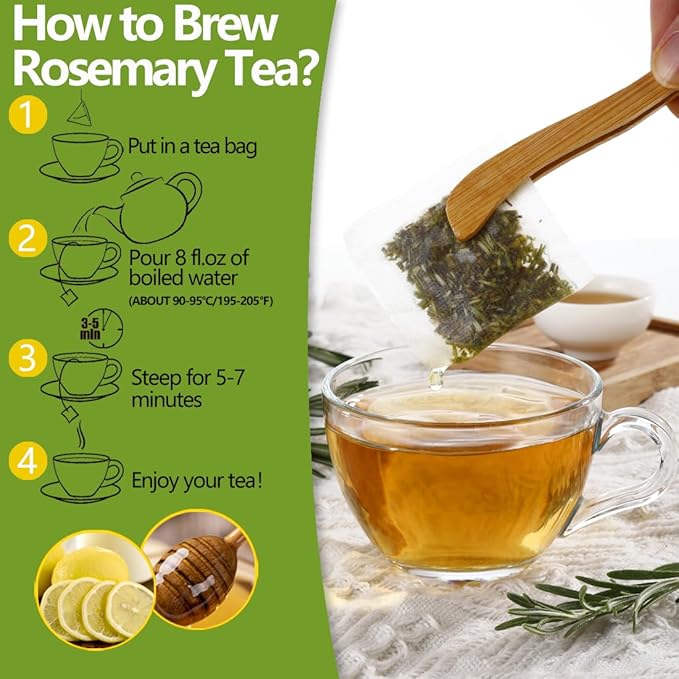 How to Brew Rosemary Tea?

1

Put in a tea bag

2

Pour 8 fl.oz of boiled water

(ABOUT 90-95°C/195-205°F)

3-5 min

3

Steep for 5-7 minutes

4

Enjoy your tea!