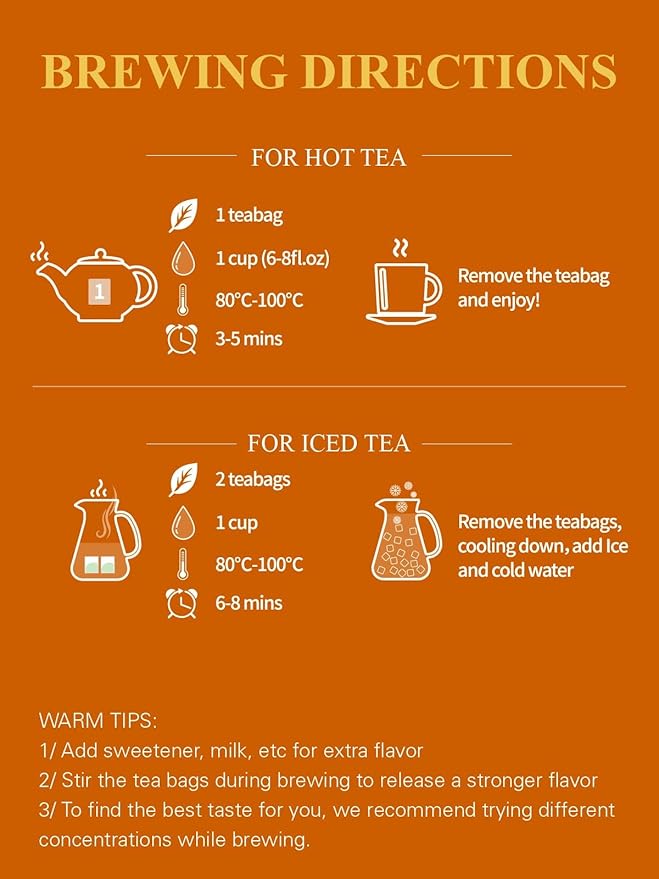 BREWING DIRECTIONS

FOR HOT TEA

1

1 teabag
1 cup (6-8fl.oz)
80°C-100°C
3-5 mins

Remove the teabag and enjoy!

FOR ICED TEA

2 teabags
1 cup
80°C-100°C
6-8 mins

Remove the teabags, cooling down, add Ice and cold water

WARM TIPS:
1/ Add sweetener, milk, etc for extra flavor
2/ Stir the tea bags during brewing to release a stronger flavor
3/ To find the best taste for you, we recommend trying different concentrations while brewing.