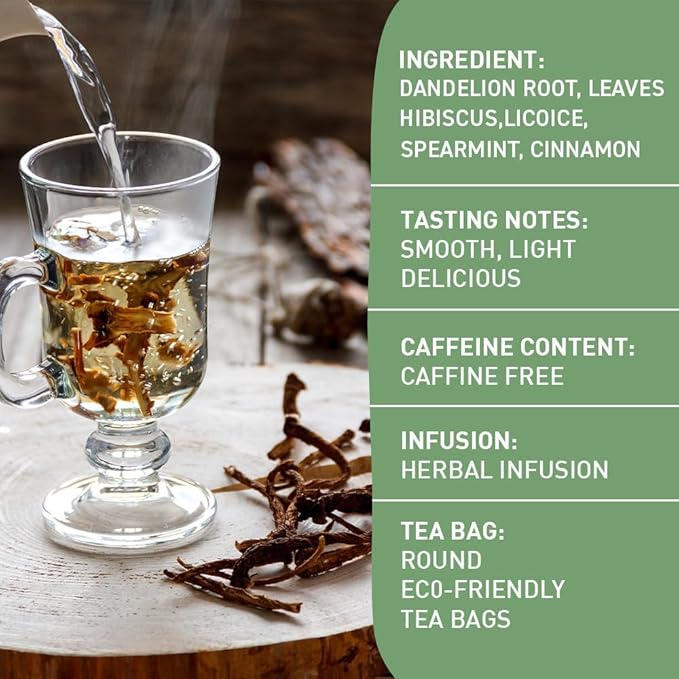 INGREDIENT:
DANDELION ROOT, LEAVES HIBISCUS,LICOICE, SPEARMINT, CINNAMON

TASTING NOTES:
SMOOTH, LIGHT DELICIOUS

CAFFEINE CONTENT:
CAFFINE FREE

INFUSION:
HERBAL INFUSION

TEA BAG:
ROUND ECO-FRIENDLY TEA BAGS