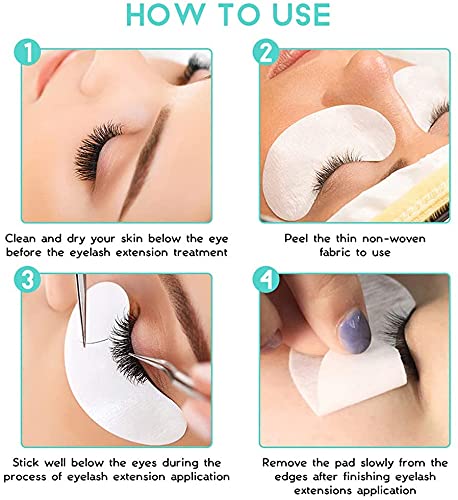 HOW TO USE

1

Clean and dry your skin below the eye before the eyelash extension treatment

2

Peel the thin non-woven fabric to use

3

Stick well below the eyes during the process of eyelash extension application

4

Remove the pad slowly from the edges after finishing eyelash extensions application