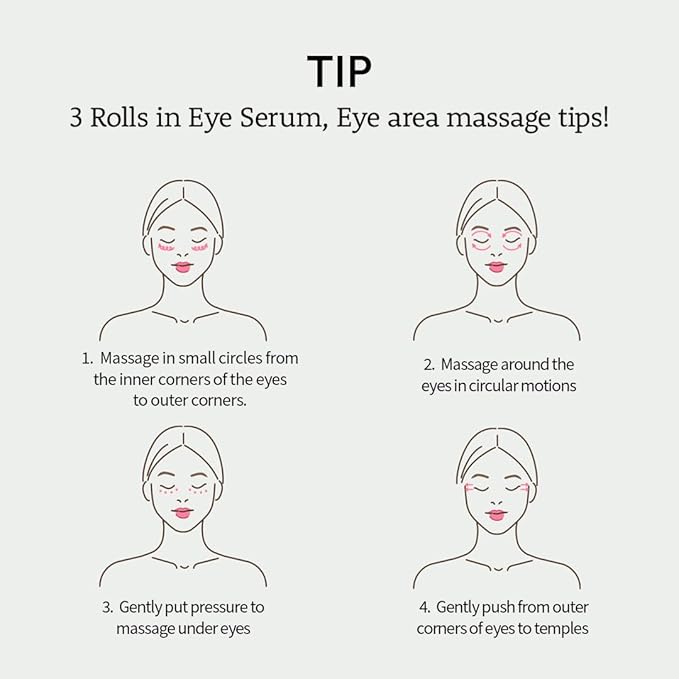 TIP

3 Rolls in Eye Serum, Eye area massage tips!

1. Massage in small circles from the inner corners of the eyes to outer corners.

2. Massage around the eyes in circular motions

3. Gently put pressure to massage under eyes

4. Gently push from outer corners of eyes to temples