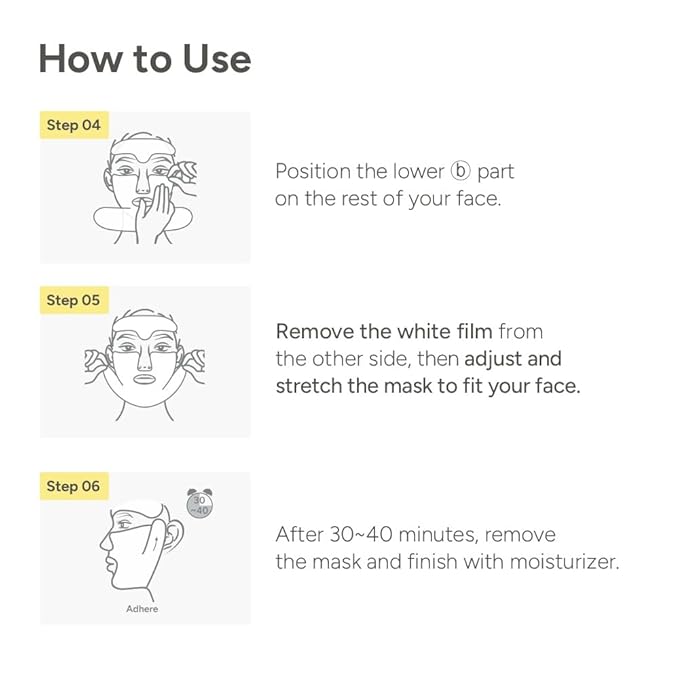 How to Use

Step 04

Position the lower ⓑ part on the rest of your face.

Step 05

Remove the white film from the other side, then adjust and stretch the mask to fit your face.

Step 06

30 ~40

Adhere

After 30~40 minutes, remove the mask and finish with moisturizer.