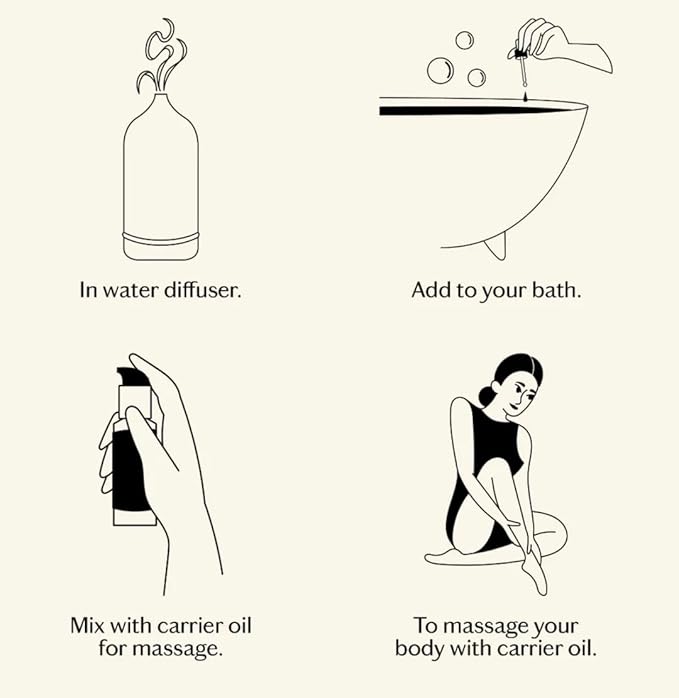 In water diffuser.

Add to your bath.

Mix with carrier oil for massage.

To massage your body with carrier oil.