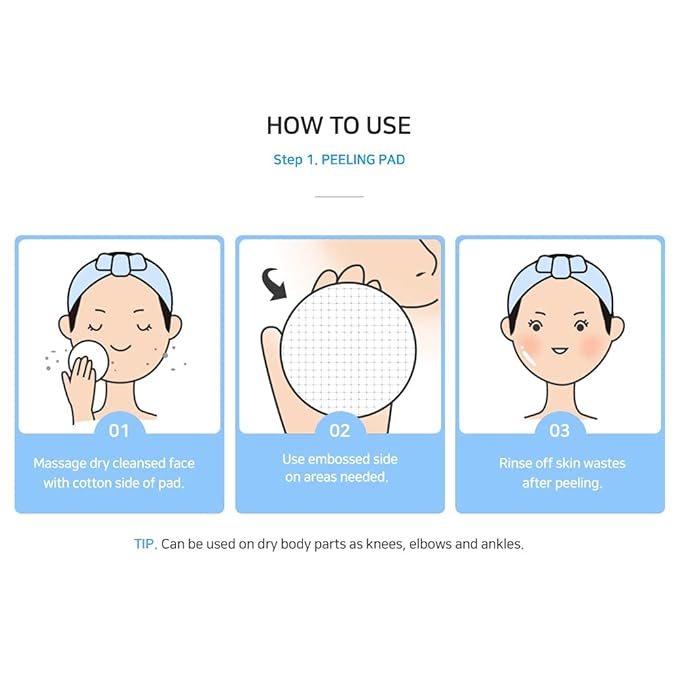 HOW TO USE

Step 1. PEELING PAD

01

Massage dry cleansed face with cotton side of pad.

02

Use embossed side on areas needed.

03

Rinse off skin wastes after peeling.

TIP. Can be used on dry body parts as knees, elbows and ankles.