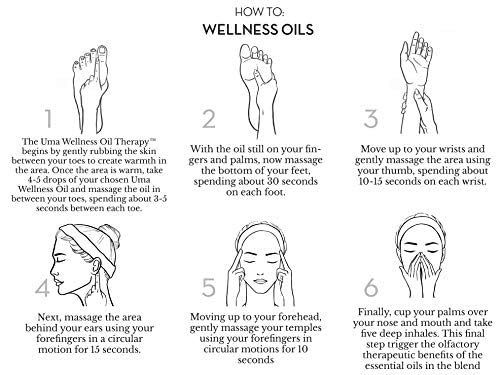 HOW TO:

WELLNESS OILS

1

The Uma Wellness Oil Therapy™ begins by gently rubbing the skin between your toes to create warmth in the area. Once the area is warm, take 4-5 drops of your chosen Uma Wellness Oil and massage the oil in between your toes, spending about 3-5 seconds between each toe.

2

With the oil still on your fingers and palms, now massage the bottom of your feet, spending about 30 seconds on each foot.

3

Move up to your wrists and gently massage the area using your thumb, spending about 10-15 seconds on each wrist.

4

Next, massage the area behind your ears using your forefingers in a circular motion for 15 seconds.

5

Moving up to your forehead, gently massage your temples using your forefingers in circular motions for 10 seconds

6

Finally, cup your palms over your nose and mouth and take five deep inhales. This final step trigger the olfactory therapeutic benefits of the essential oils in the blend