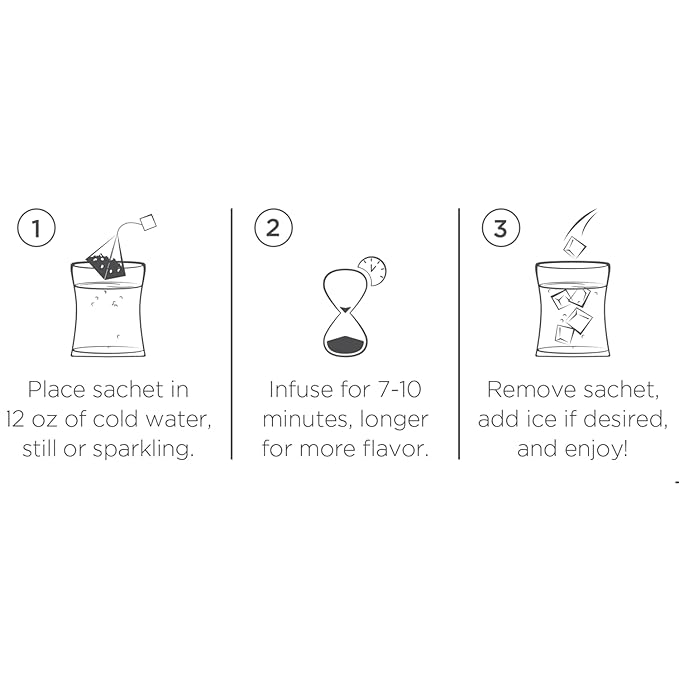 1

Place sachet in 12 oz of cold water, still or sparkling.

2

Infuse for 7-10 minutes, longer for more flavor.

3

Remove sachet, add ice if desired, and enjoy!