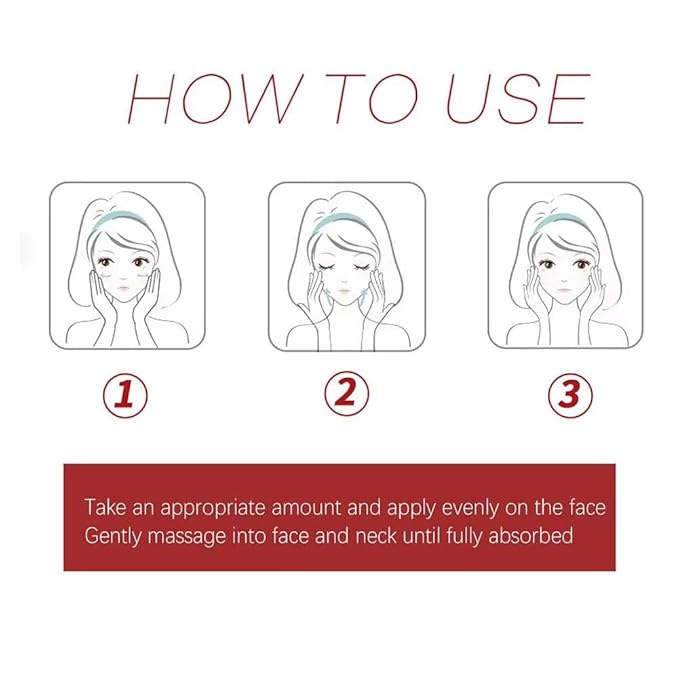 HOW TO USE

1

2

3

Take an appropriate amount and apply evenly on the face
Gently massage into face and neck until fully absorbed