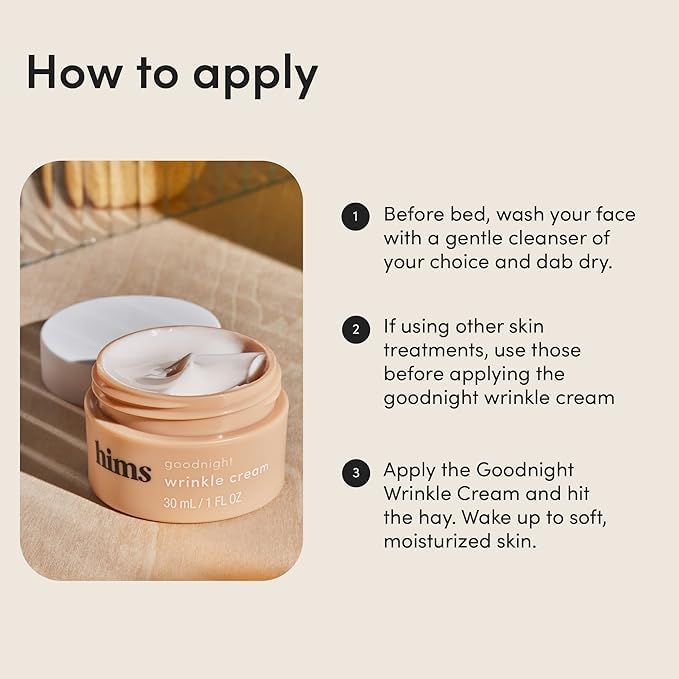 How to apply

hims
goodnight
wrinkle cream
30 mL / 1 FL OZ

1 Before bed, wash your face with a gentle cleanser of your choice and dab dry.

2 If using other skin treatments, use those before applying the goodnight wrinkle cream

3 Apply the Goodnight Wrinkle Cream and hit the hay. Wake up to soft, moisturized skin.