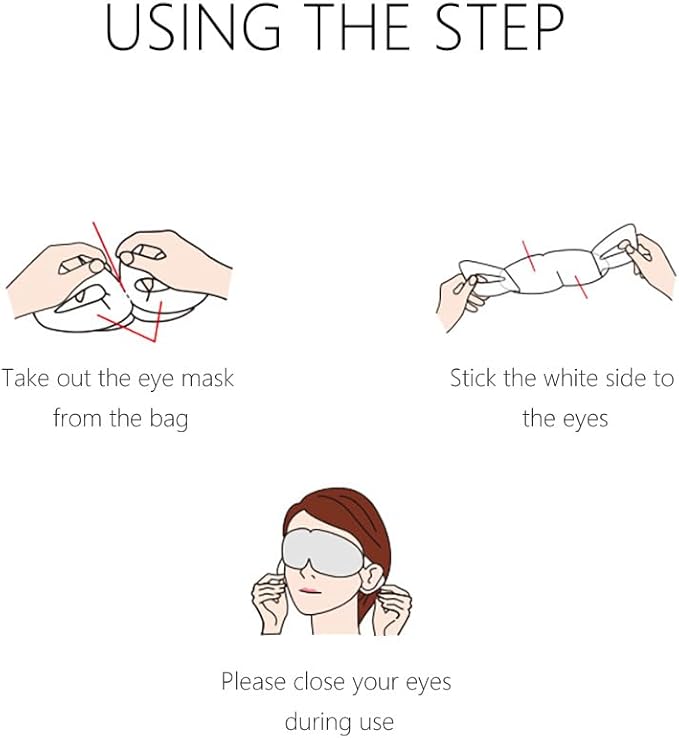 USING THE STEP

Take out the eye mask from the bag

Stick the white side to the eyes

Please close your eyes during use