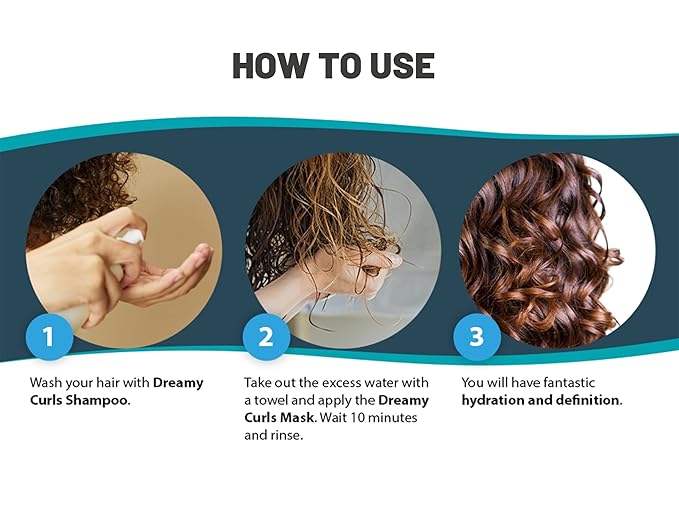 HOW TO USE

1

Wash your hair with Dreamy Curls Shampoo.

2

Take out the excess water with a towel and apply the Dreamy Curls Mask. Wait 10 minutes and rinse.

3

You will have fantastic hydration and definition.