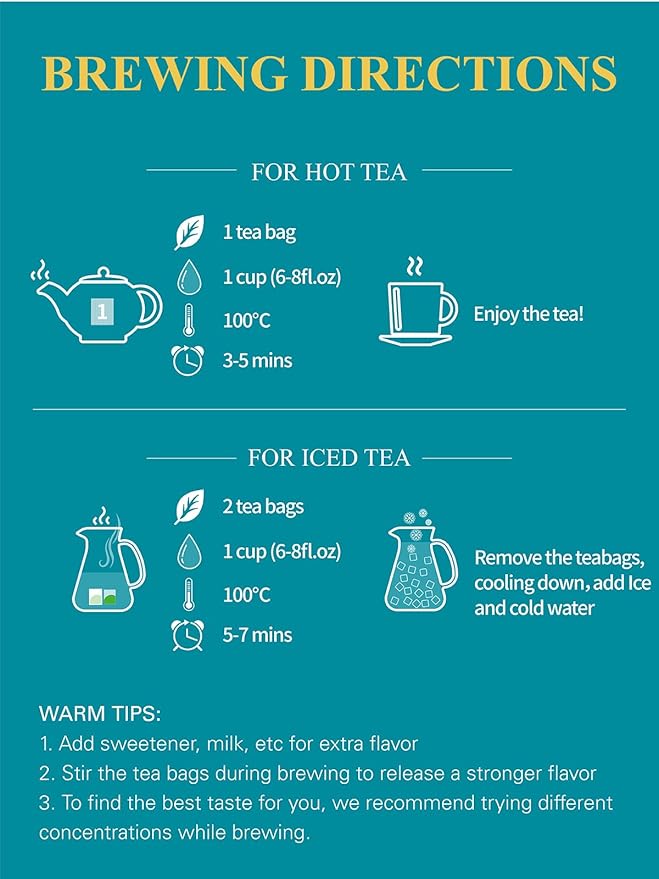 BREWING DIRECTIONS

FOR HOT TEA

1

1 tea bag

1 cup (6-8fl.oz)

100°C

3-5 mins

Enjoy the tea!

FOR ICED TEA

2 tea bags

1 cup (6-8fl.oz)

100°C

5-7 mins

Remove the teabags, cooling down, add Ice and cold water

WARM TIPS:
1. Add sweetener, milk, etc for extra flavor
2. Stir the tea bags during brewing to release a stronger flavor
3. To find the best taste for you, we recommend trying different concentrations while brewing.