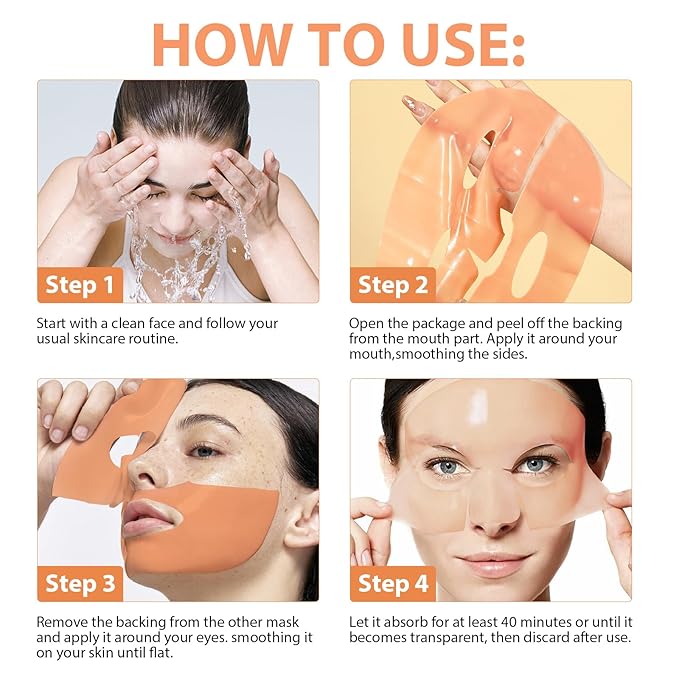 HOW TO USE:

Step 1

Start with a clean face and follow your usual skincare routine.

Step 2

Open the package and peel off the backing from the mouth part. Apply it around your mouth,smoothing the sides.

Step 3

Remove the backing from the other mask and apply it around your eyes. smoothing it on your skin until flat.

Step 4

Let it absorb for at least 40 minutes or until it becomes transparent, then discard after use.