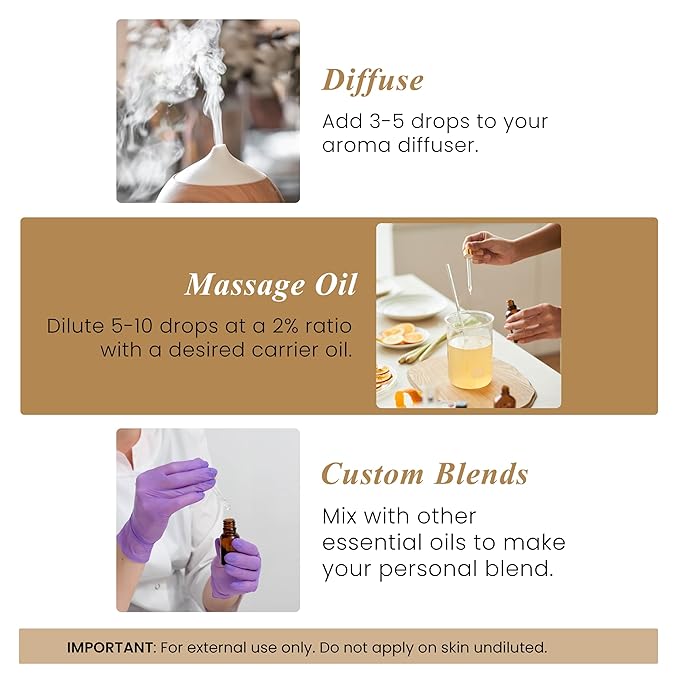 Diffuse
Add 3-5 drops to your aroma diffuser.

Massage Oil
Dilute 5-10 drops at a 2% ratio with a desired carrier oil.

Custom Blends
Mix with other essential oils to make your personal blend.

IMPORTANT: For external use only. Do not apply on skin undiluted.