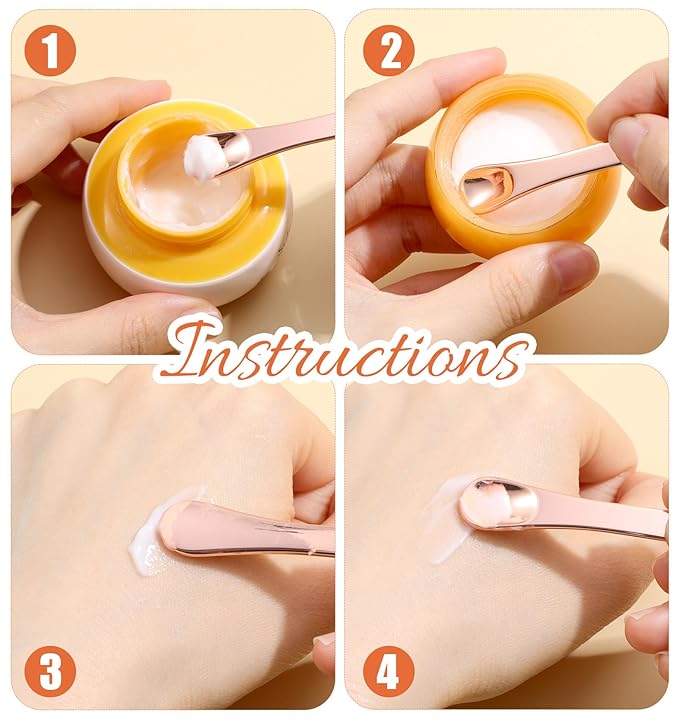 1

2

Instructions

3

4