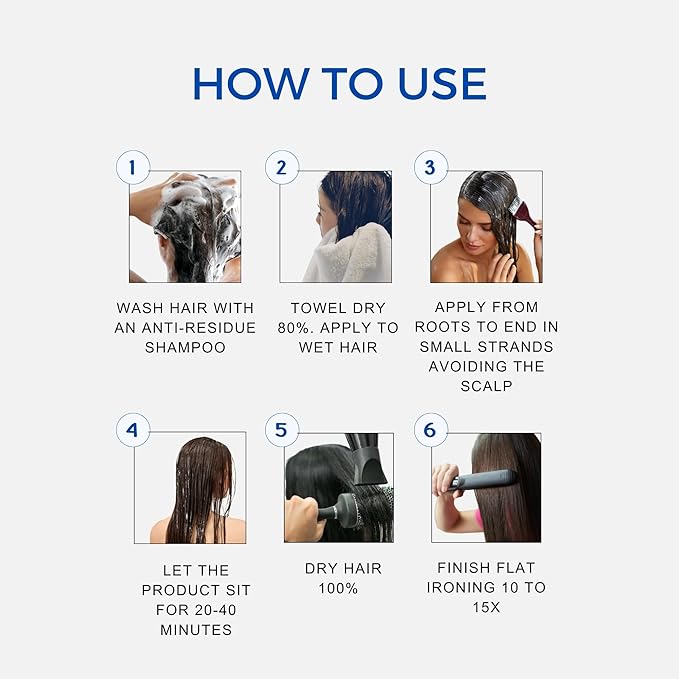 HOW TO USE

1

WASH HAIR WITH AN ANTI-RESIDUE SHAMPOO

2

TOWEL DRY 80%. APPLY TO WET HAIR

3

APPLY FROM ROOTS TO END IN SMALL STRANDS AVOIDING THE SCALP

4

LET THE PRODUCT SIT FOR 20-40 MINUTES

5

DRY HAIR 100%

6

FINISH FLAT IRONING 10 TO 15X