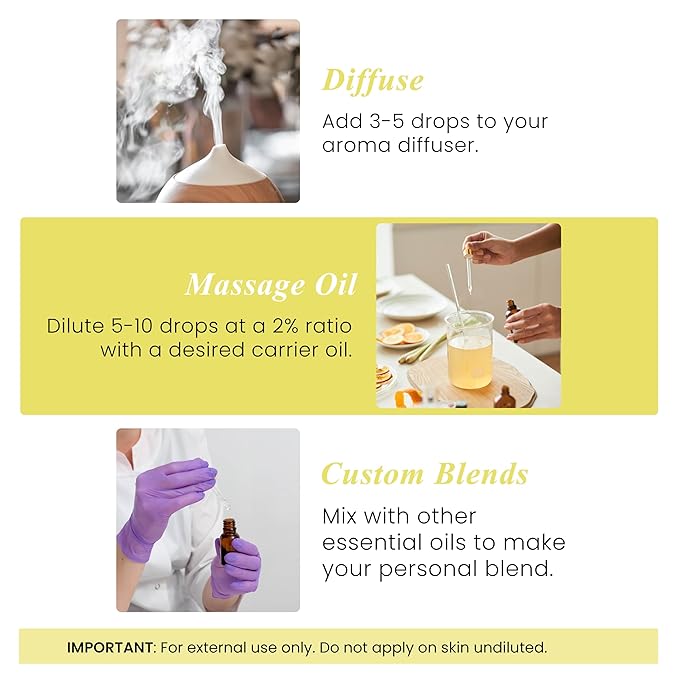 Diffuse

Add 3-5 drops to your aroma diffuser.

Massage Oil

Dilute 5-10 drops at a 2% ratio with a desired carrier oil.

Custom Blends

Mix with other essential oils to make your personal blend.

IMPORTANT: For external use only. Do not apply on skin undiluted.