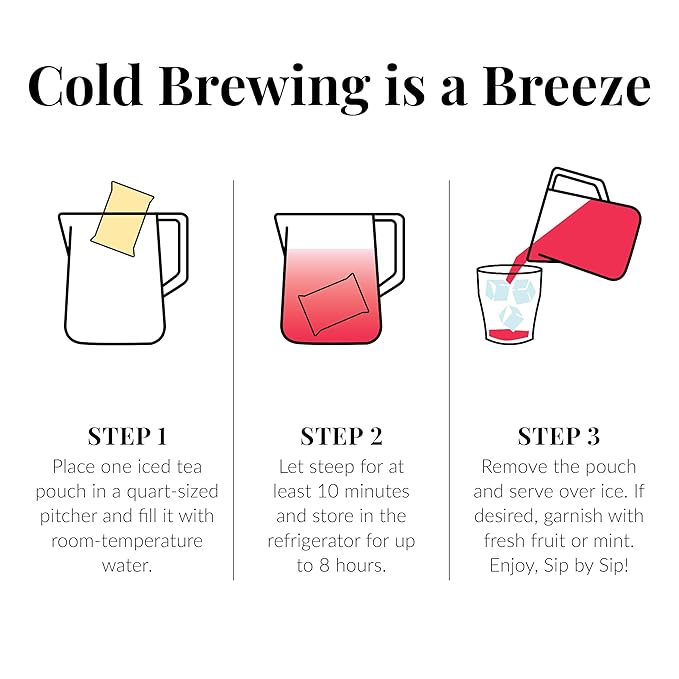 Cold Brewing is a Breeze

STEP 1
Place one iced tea pouch in a quart-sized pitcher and fill it with room-temperature water.

STEP 2
Let steep for at least 10 minutes and store in the refrigerator for up to 8 hours.

STEP 3
Remove the pouch and serve over ice. If desired, garnish with fresh fruit or mint. Enjoy, Sip by Sip!