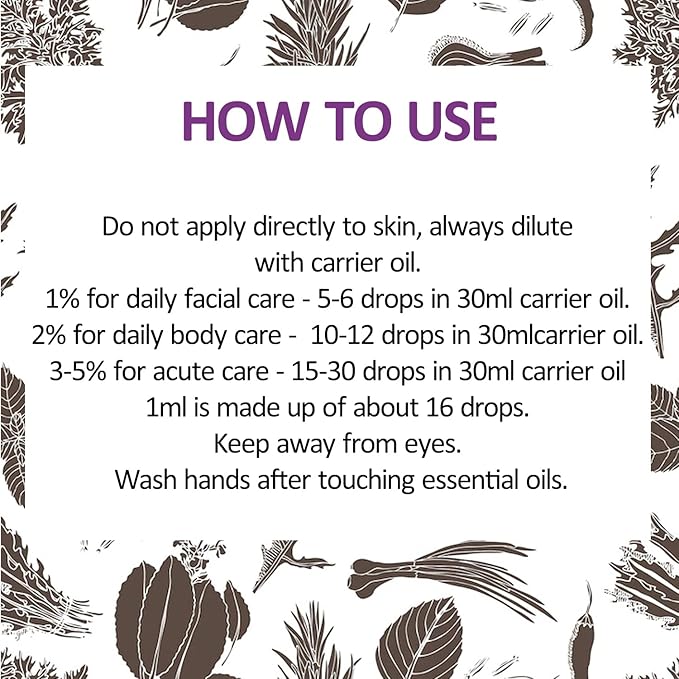 HOW TO USE

Do not apply directly to skin, always dilute with carrier oil.
1% for daily facial care - 5-6 drops in 30ml carrier oil.
2% for daily body care - 10-12 drops in 30mlcarrier oil.
3-5% for acute care - 15-30 drops in 30ml carrier oil
1ml is made up of about 16 drops.
Keep away from eyes.
Wash hands after touching essential oils.